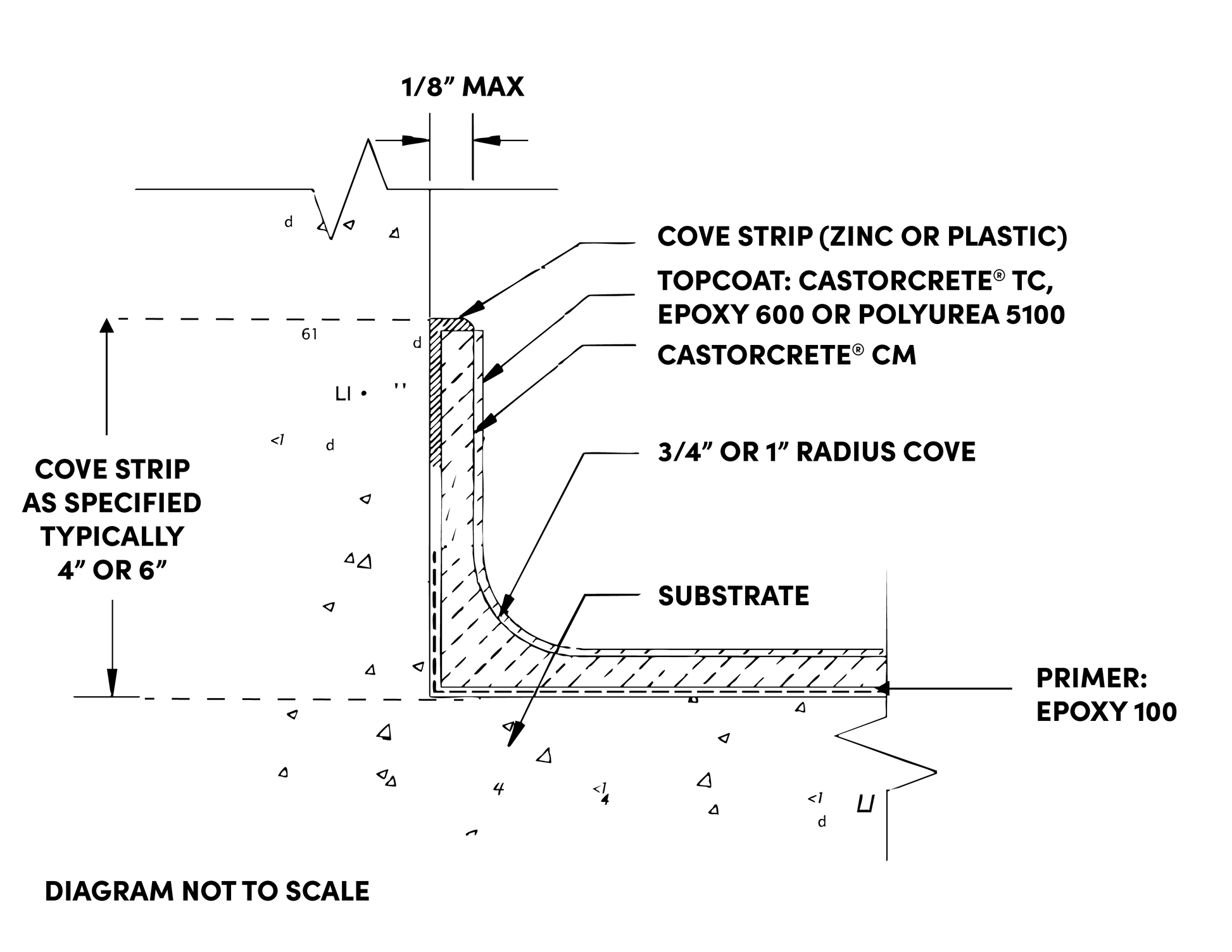 1/8” MAX

COVE STRIP (ZINC OR PLASTIC)

TOPCOAT: CASTORCRETE® TC, EPOXY 600 OR POLYUREA 5100

CASTORCRETE® CM

3/4” OR 1” RADIUS COVE

COVE STRIP AS SPECIFIED TYPICALLY 4” OR 6”

SUBSTRATE

PRIMER: EPOXY 100

DIAGRAM NOT TO SCALE