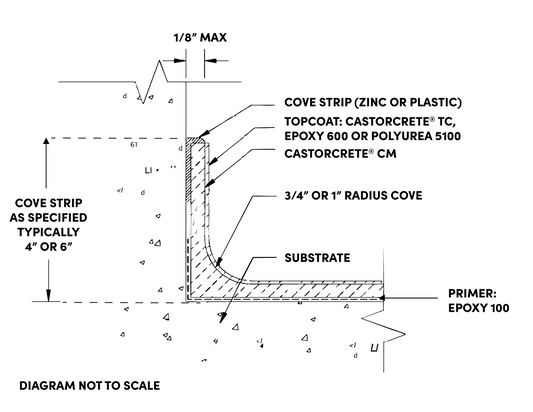 1/8" MAX

COVE STRIP (ZINC OR PLASTIC)

TOPCOAT: CASTORCRETE® TC, EPOXY 600 OR POLYUREA 5100

CASTORCRETE® CM

3/4" OR 1" RADIUS COVE

SUBSTRATE

COVE STRIP AS SPECIFIED TYPICALLY 4" OR 6"

PRIMER: EPOXY 100

DIAGRAM NOT TO SCALE